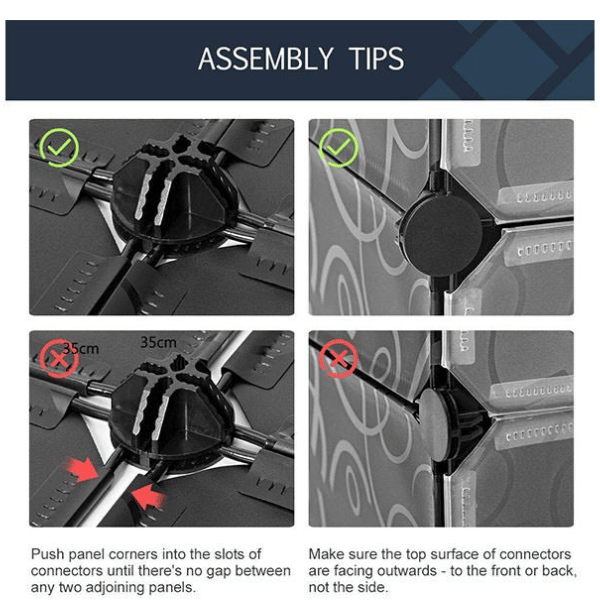 ASSEMBLY TIPS

35cm

35cm

Push panel corners into the slots of connectors until there's no gap between any two adjoining panels.

Make sure the top surface of connectors are facing outwards - to the front or back, not the side.