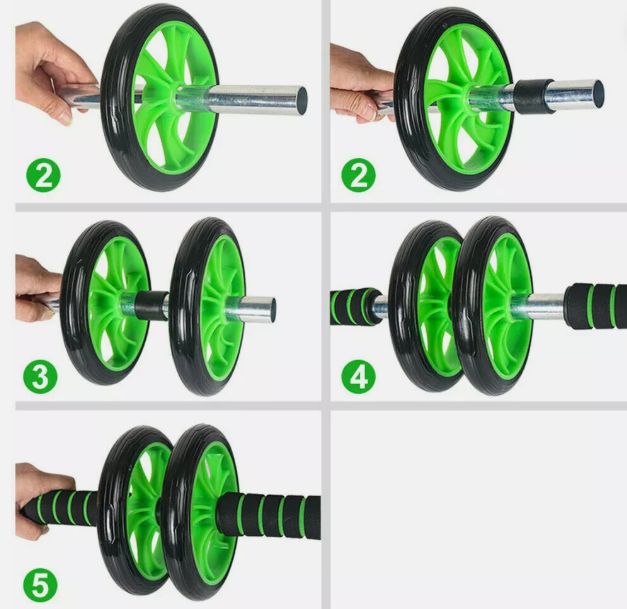 2

2

3

4

5