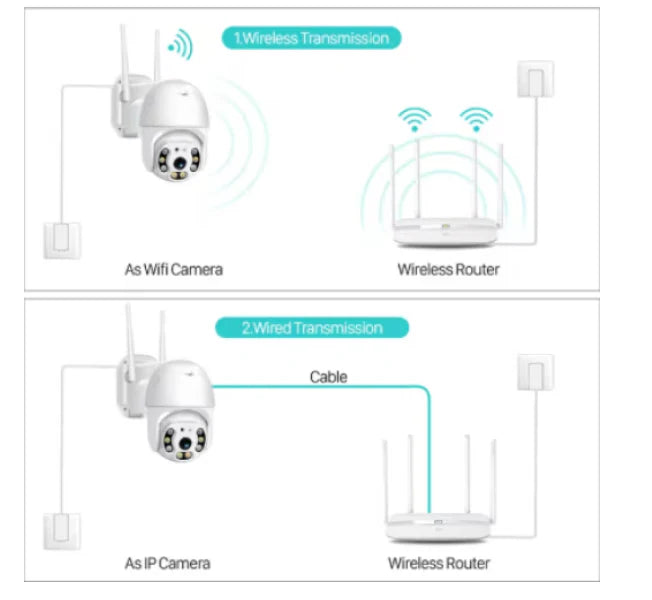 1.Wireless Transmission

As Wifi Camera

Wireless Router

2.Wired Transmission

Cable

As IP Camera

Wireless Router